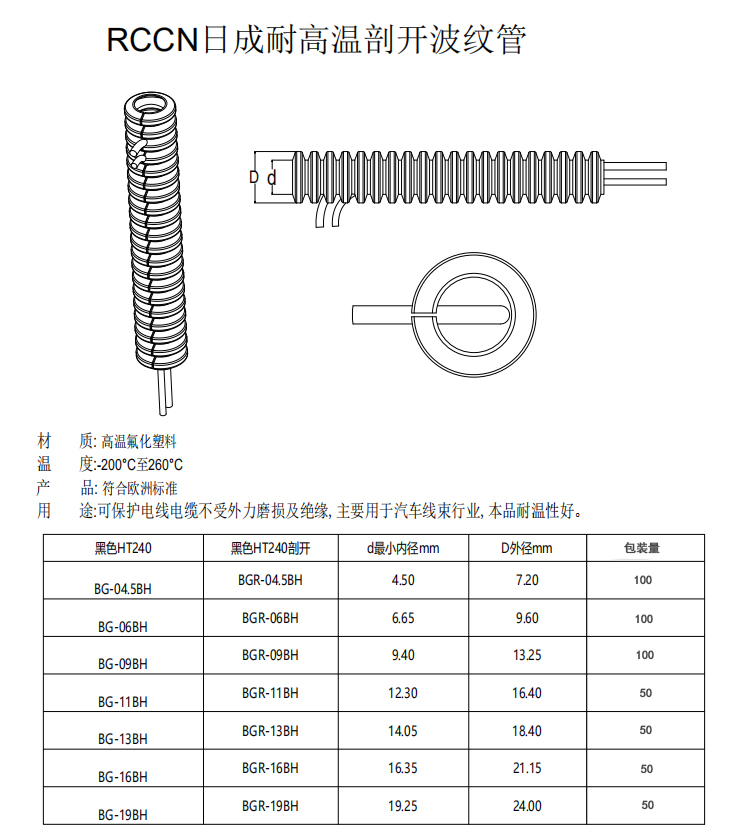 RCCN日成耐高温剖开波纹管

D d

材 质: 高温氟化塑料
温 度:-200°C至260°C
产 品: 符合欧洲标准
用 途:可保护电线电缆不受外力磨损及绝缘, 主要用于汽车线束行业, 本品耐温性好。

| 黑色HT240 | 黑色HT240剖开 | d最小内径mm | D外径mm | 包装量 |
|---|---|---|---|---|
| BG-04.5BH | BGR-04.5BH | 4.50 | 7.20 | 100 |
| BG-06BH | BGR-06BH | 6.65 | 9.60 | 100 |
| BG-09BH | BGR-09BH | 9.40 | 13.25 | 100 |
| BG-11BH | BGR-11BH | 12.30 | 16.40 | 50 |
| BG-13BH | BGR-13BH | 14.05 | 18.40 | 50 |
| BG-16BH | BGR-16BH | 16.35 | 21.15 | 50 |
| BG-19BH | BGR-19BH | 19.25 | 24.00 | 50 |