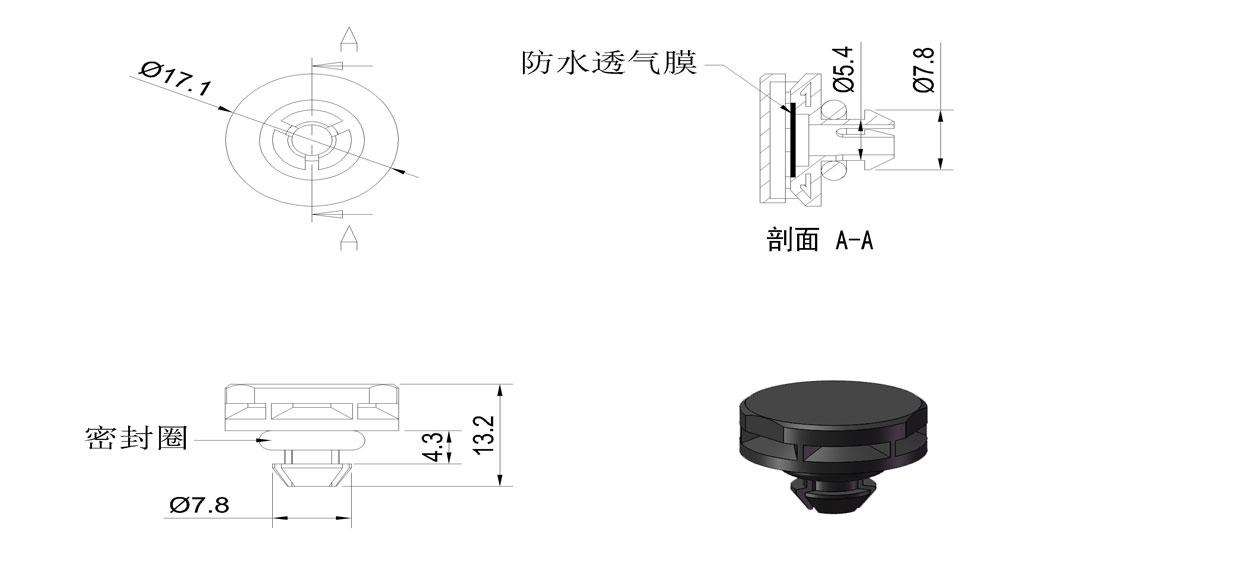 Ø17.1

A

A

防水透气膜

Ø5.4

Ø7.8

剖面 A-A

密封圈

4.3

13.2

Ø7.8