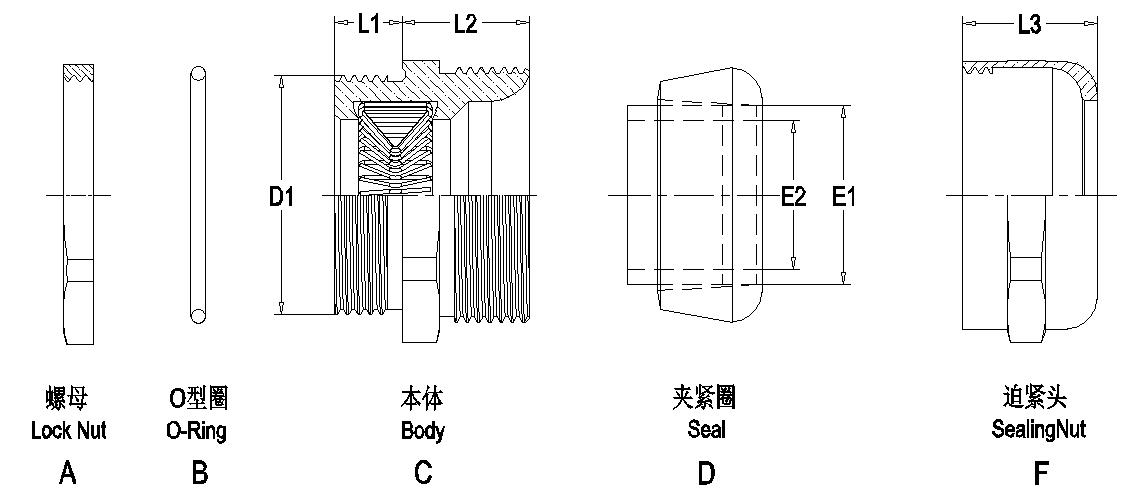 L1
L2
L3
D1
E2
E1

螺母
Lock Nut
A

O型圈
O-Ring
B

本体
Body
C

夹紧圈
Seal
D

迫紧头
SealingNut
F